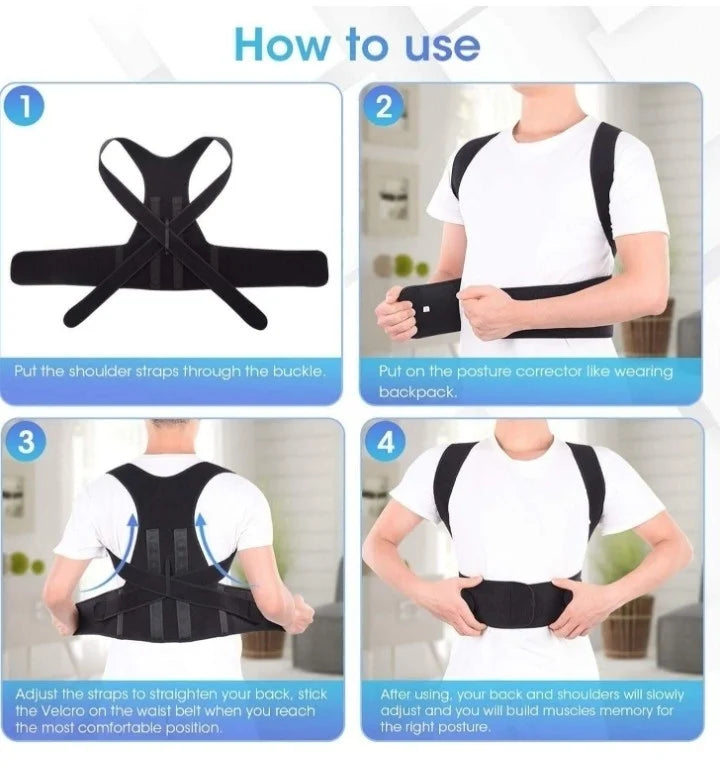 How to use

1

Put the shoulder straps through the buckle.

2

Put on the posture corrector like wearing backpack.

3

Adjust the straps to straighten your back, stick the Velcro on the waist belt when you reach the most comfortable position.

4

After using, your back and shoulders will slowly adjust and you will build muscles memory for the right posture.